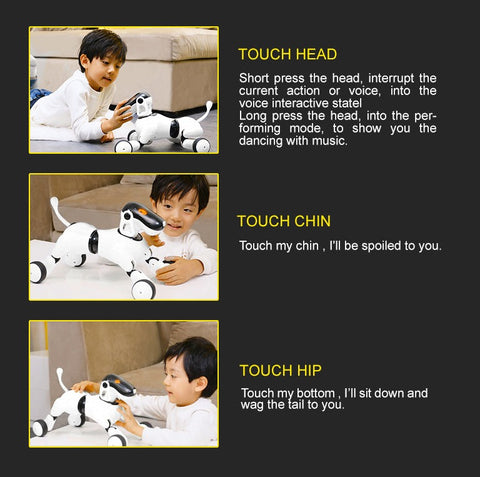 TOUCH HEAD

Short press the head, interrupt the current action or voice, into the voice interactive statel
Long press the head, into the performing mode, to show you the dancing with music.

TOUCH CHIN

Touch my chin , I'll be spoiled to you.

TOUCH HIP

Touch my bottom , I'll sit down and wag the tail to you.