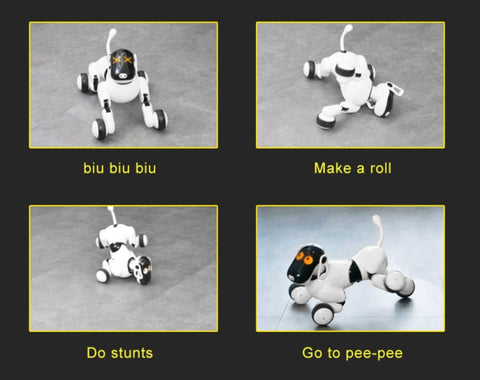 biu biu biu

Make a roll

Do stunts

Go to pee-pee