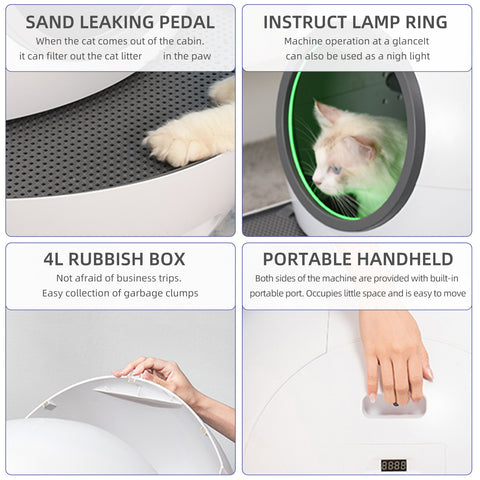 SAND LEAKING PEDAL

When the cat comes out of the cabin. it can filter out the cat litter in the paw

INSTRUCT LAMP RING

Machine operation at a glanceIt can also be used as a nigh light

4L RUBBISH BOX

Not afraid of business trips. Easy collection of garbage clumps

PORTABLE HANDHELD

Both sides of the machine are provided with built-in portable port. Occupies little space and is easy to move

8888