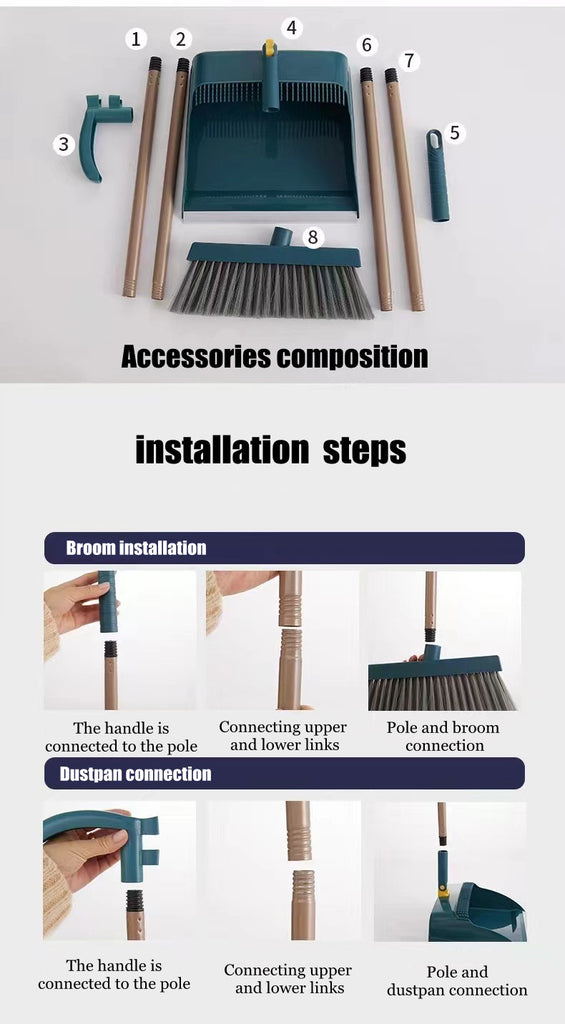 1
2
4
6
7
3
5
8

Accessories composition

installation steps

Broom installation

The handle is connected to the pole

Connecting upper and lower links

Pole and broom connection

Dustpan connection

The handle is connected to the pole

Connecting upper and lower links

Pole and dustpan connection